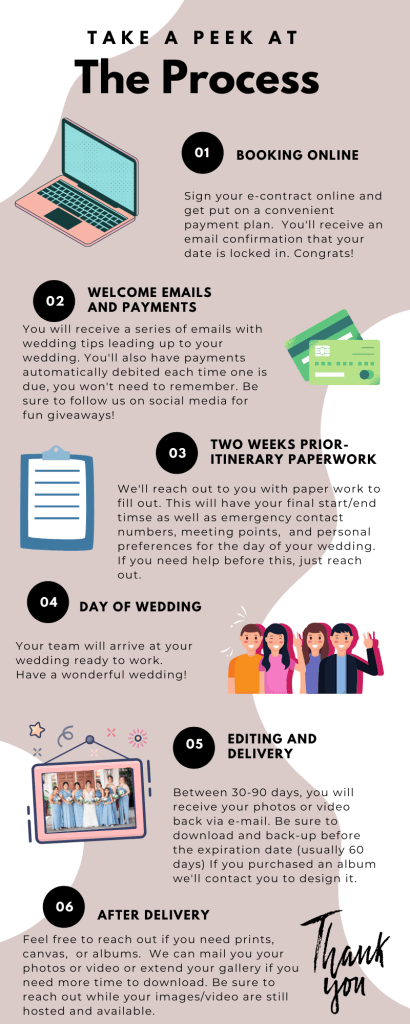 TAKE A PEEK AT

The Process

01 BOOKING ONLINE

Sign your e-contract online and get put on a convenient payment plan. You'll receive an email confirmation that your date is locked in. Congrats!

02 WELCOME EMAILS AND PAYMENTS

You will receive a series of emails with wedding tips leading up to your wedding. You'll also have payments automatically debited each time one is due, you won't need to remember. Be sure to follow us on social media for fun giveaways!

03 TWO WEEKS PRIOR- ITINERARY PAPERWORK

We'll reach out to you with paper work to fill out. This will have your final start/end timse as well as emergency contact numbers, meeting points, and personal preferences for the day of your wedding. If you need help before this, just reach out.

04 DAY OF WEDDING

Your team will arrive at your wedding ready to work. Have a wonderful wedding!

05 EDITING AND DELIVERY

Between 30-90 days, you will receive your photos or video back via e-mail. Be sure to download and back-up before the expiration date (usually 60 days) If you purchased an album we'll contact you to design it.

06 AFTER DELIVERY

Feel free to reach out if you need prints, canvas, or albums. We can mail you your photos or video or extend your gallery if you need more time to download. Be sure to reach out while your images/video are still hosted and available.

Thank you